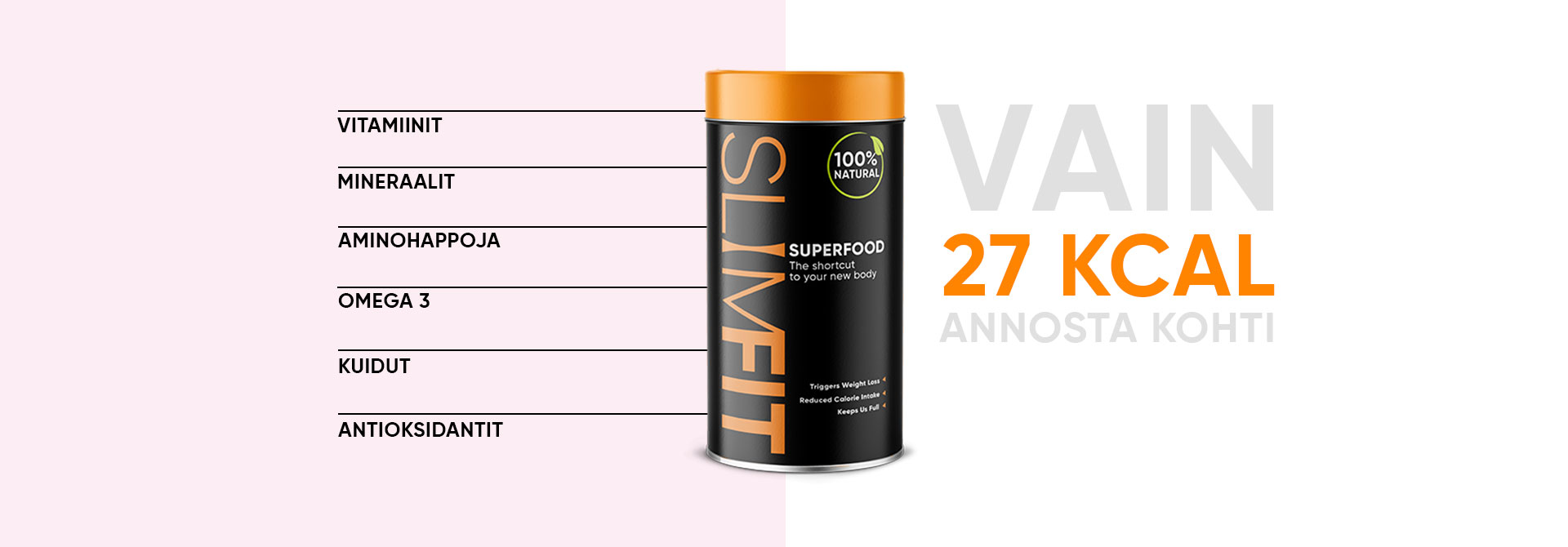 VITAMIINIT

MINERAALIT

AMINOHAPPOJA

OMEGA 3

KUIDUT

ANTIOKSIDANTIT

SLIMFIT

100% NATURAL

SUPERFOOD
The shortcut to your new body

Triggers Weight Loss
Reduced Calorie Intake
Keeps Us Full

VAIN
27 KCAL
ANNOSTA KOHTI