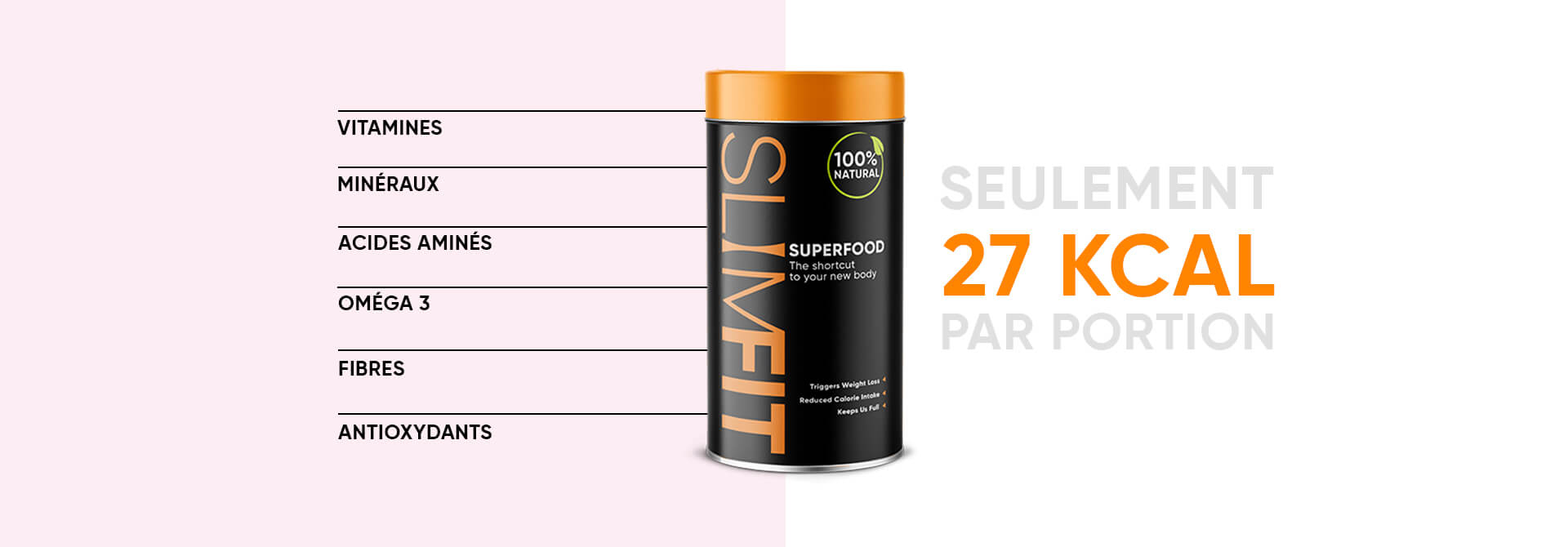 VITAMINES

MINÉRAUX

ACIDES AMINÉS

OMÉGA 3

FIBRES

ANTIOXYDANTS

SLIMFIT

100% NATURAL

SUPERFOOD
The shortcut to your new body

Triggers Weight Loss
Reduced Calorie Intake
Keeps Us Full

SEULEMENT
27 KCAL
PAR PORTION